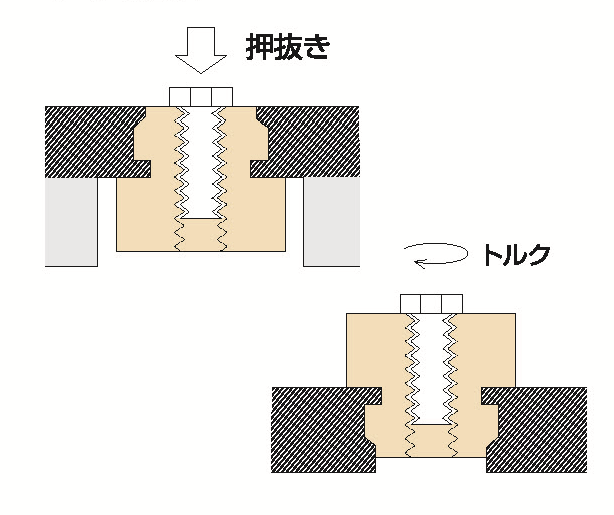 押抜き

トルク